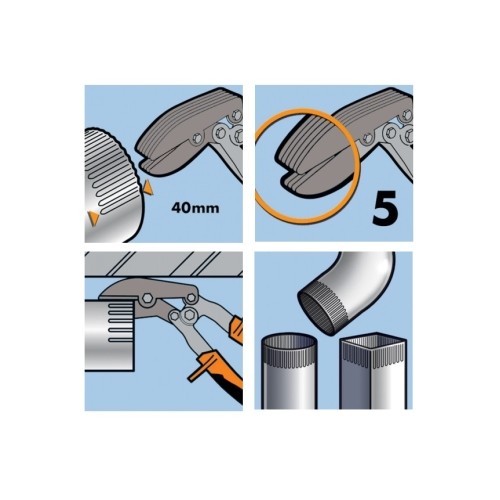 40mm

5